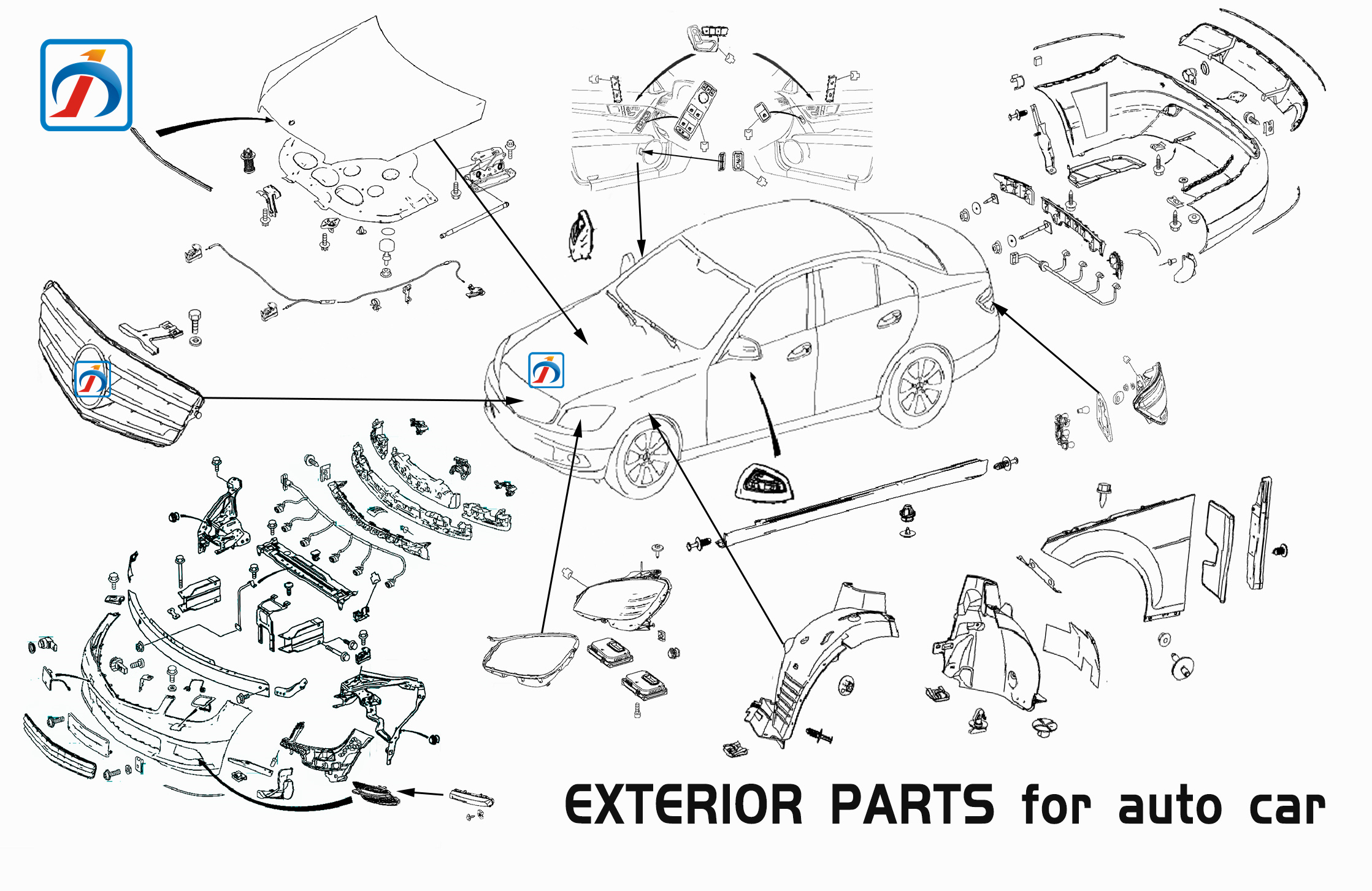 EXTERIOR PARTS for auto car